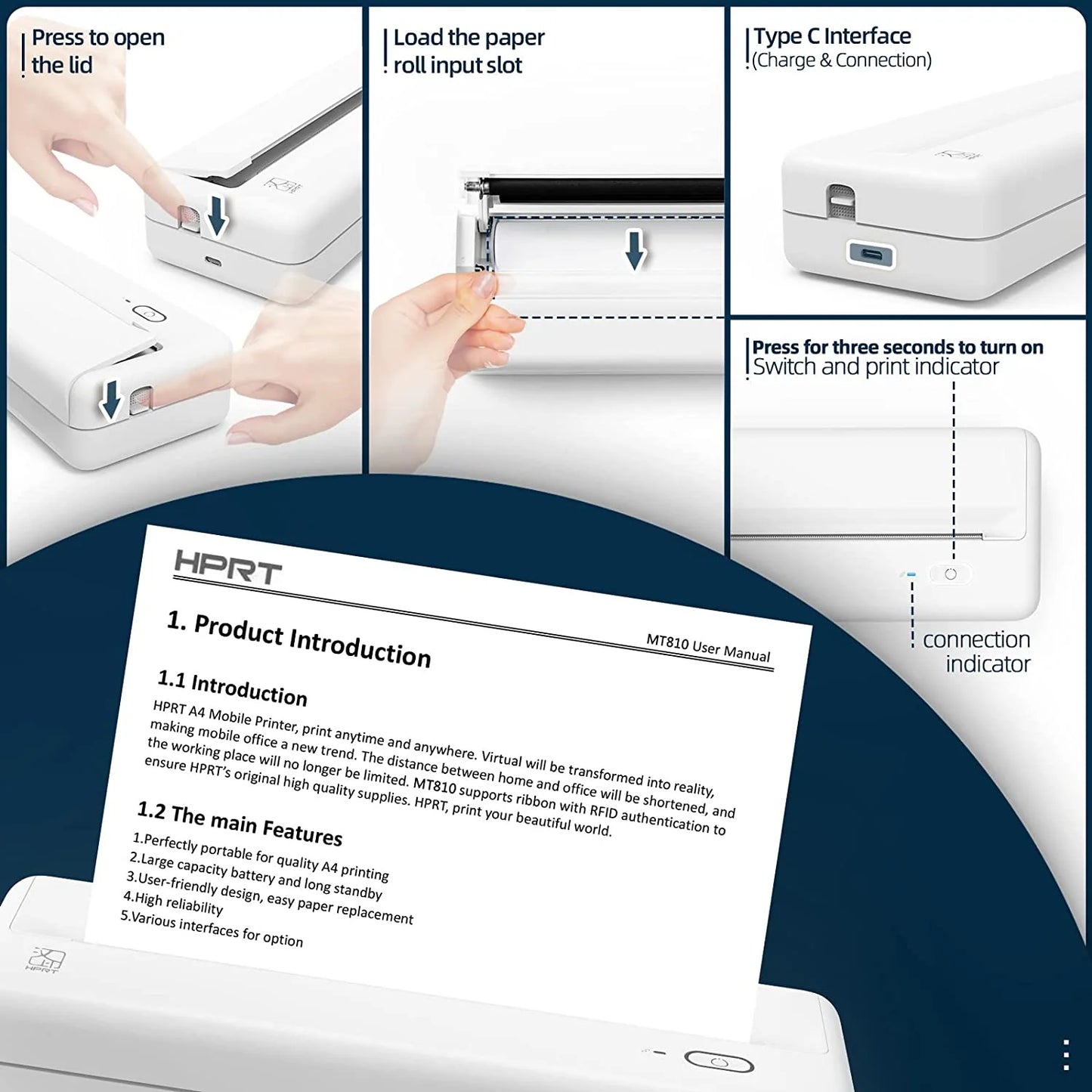 Press to open the lid

Load the paper roll input slot

Type C Interface
(Charge & Connection)

Press for three seconds to turn on
Switch and print indicator

connection indicator

HPRT

MT810 User Manual

1. Product Introduction

1.1 Introduction

HPRT A4 Mobile Printer, print anytime and anywhere. Virtual will be transformed into reality, making mobile office a new trend. The distance between home and office will be shortened, and the working place will no longer be limited. MT810 supports ribbon with RFID authentication to ensure HPRT's original high quality supplies. HPRT, print your beautiful world.

1.2 The main Features

1.Perfectly portable for quality A4 printing
2.Large capacity battery and long standby
3.User-friendly design, easy paper replacement
4.High reliability
5.Various interfaces for option

HPRT